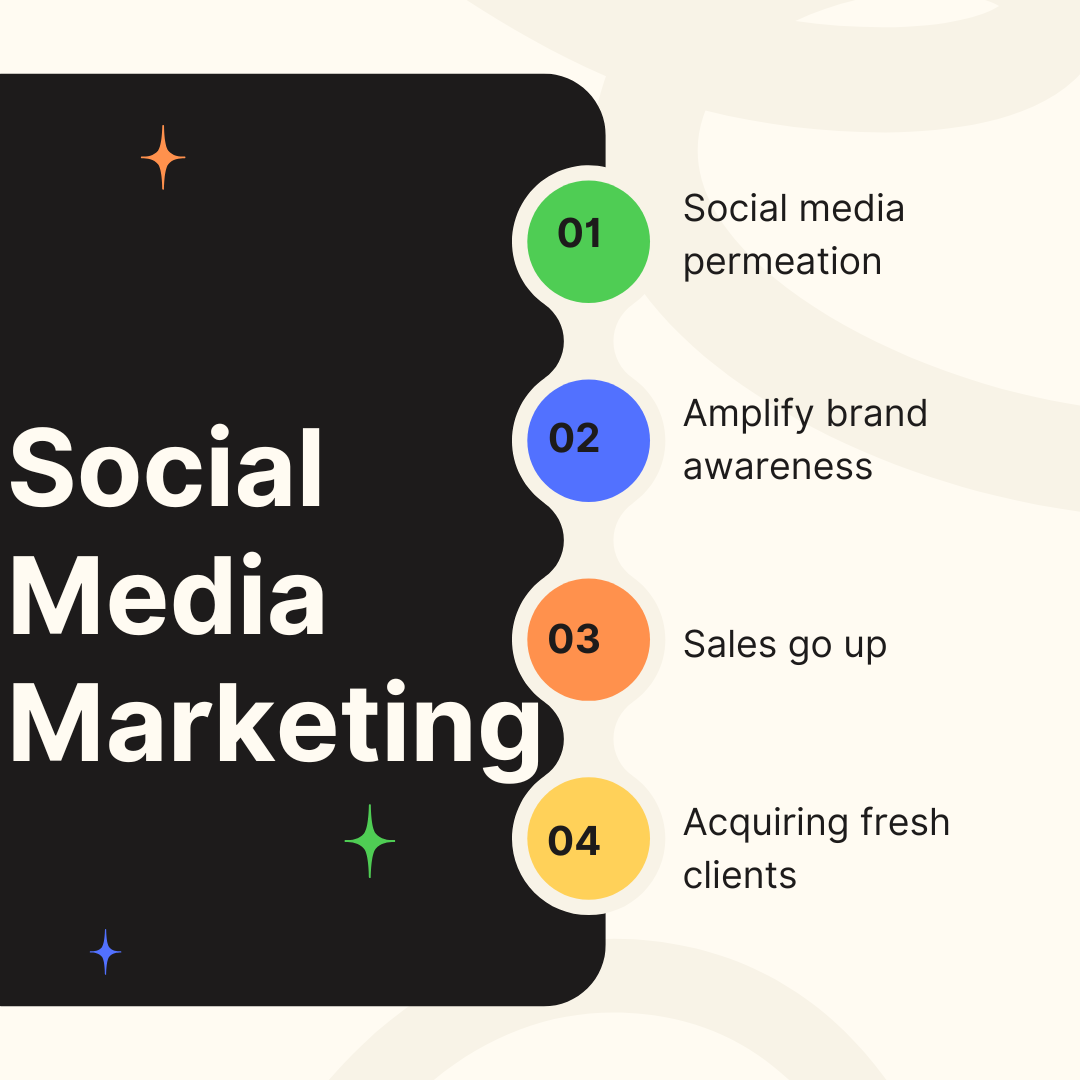 Social Media Marketing

01 Social media permeation

02 Amplify brand awareness

03 Sales go up

04 Acquiring fresh clients